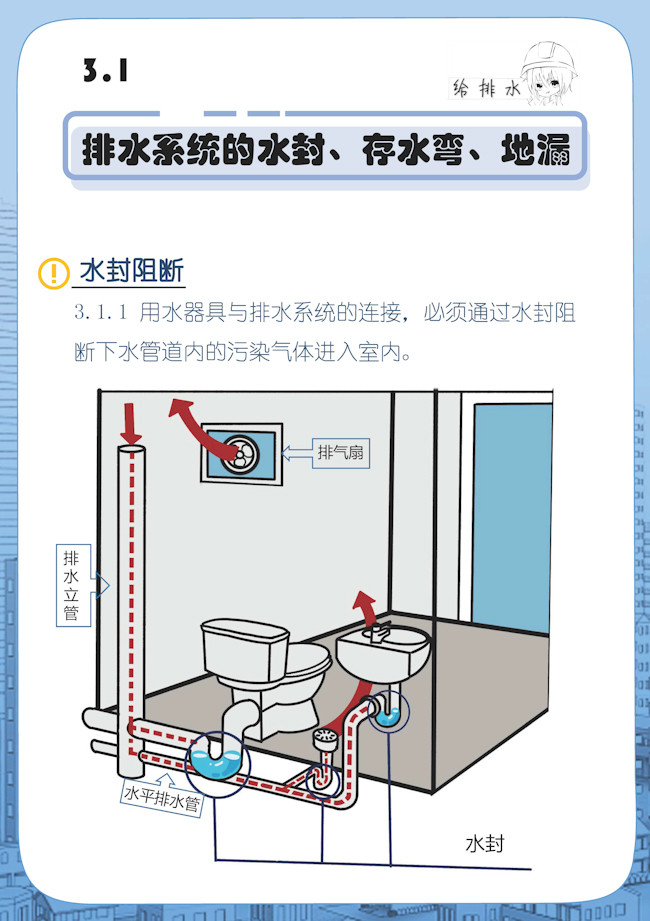 3.1

给排水

排水系统的水封、存水弯、地漏

水封阻断

3.1.1 用水器具与排水系统的连接，必须通过水封阻断下水管道内的污染气体进入室内。

排气扇

排水立管

水平排水管

水封