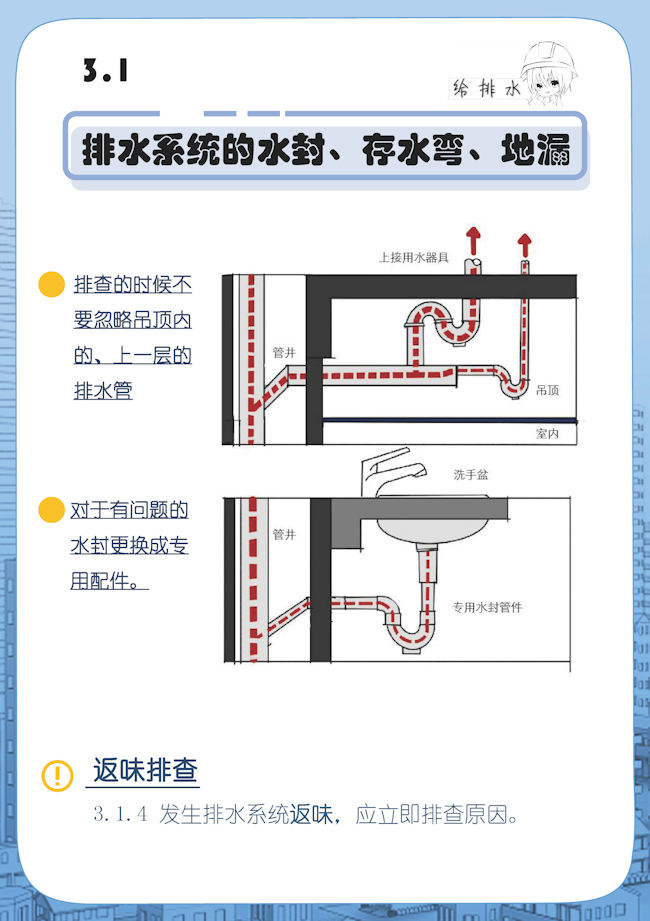 3.1

给排水

排水系统的水封、存水弯、地漏

排查的时候不要忽略吊顶内的、上一层的排水管

上接用水器具

管井

吊顶

室内

对于有问题的水封更换成专用配件。

洗手盆

管井

专用水封管件

返味排查

3.1.4 发生排水系统返味，应立即排查原因。